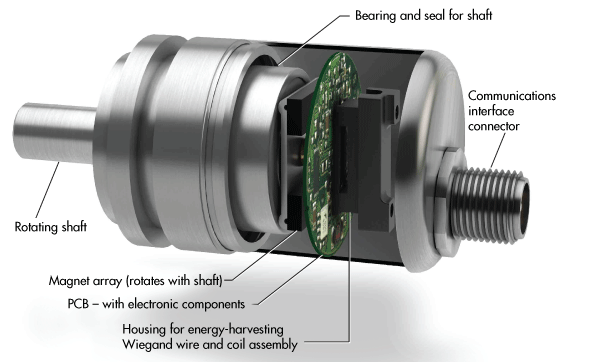 Bearing and seal for shaft

Communications interface connector

Rotating shaft

Magnet array (rotates with shaft)

PCB – with electronic components

Housing for energy-harvesting Wiegand wire and coil assembly