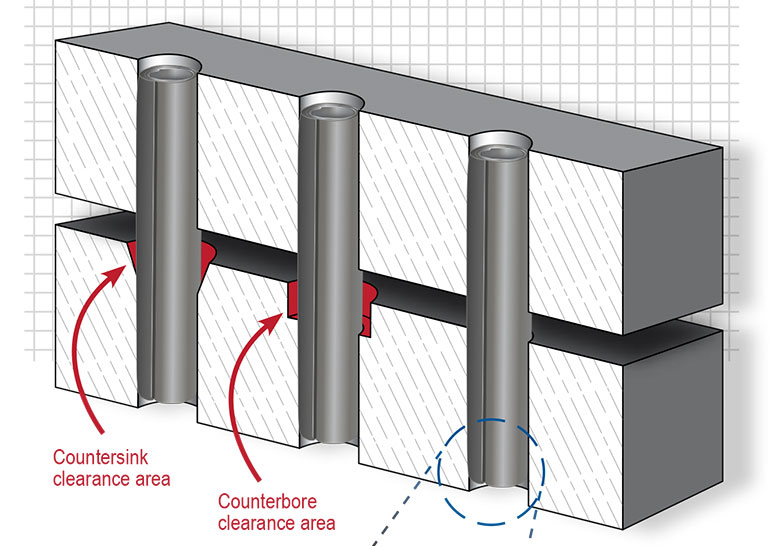 Countersink clearance area

Counterbore clearance area