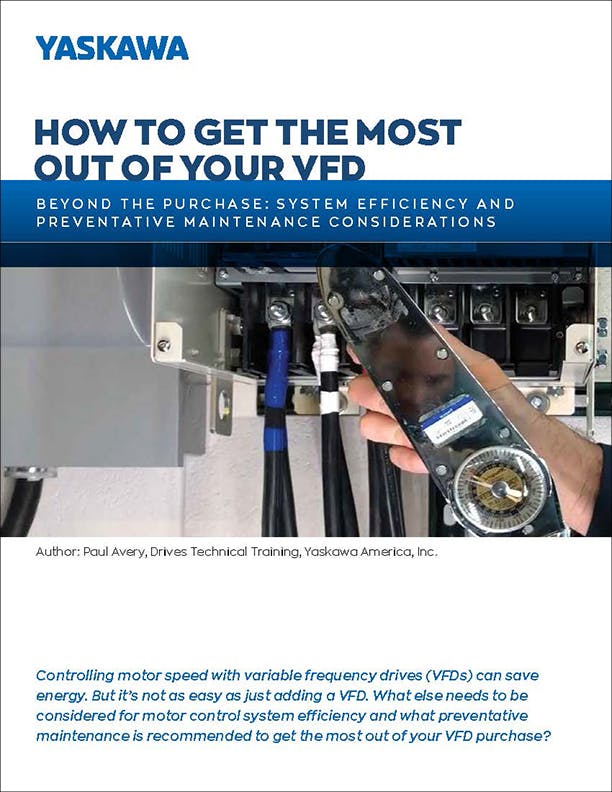 YASKAWA

HOW TO GET THE MOST OUT OF YOUR VFD

BEYOND THE PURCHASE: SYSTEM EFFICIENCY AND PREVENTATIVE MAINTENANCE CONSIDERATIONS

Author: Paul Avery, Drives Technical Training, Yaskawa America, Inc.

Controlling motor speed with variable frequency drives (VFDs) can save energy. But it's not as easy as just adding a VFD. What else needs to be considered for motor control system efficiency and what preventative maintenance is recommended to get the most out of your VFD purchase?