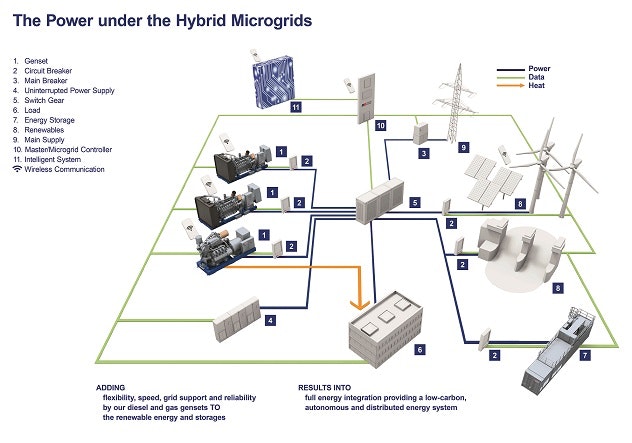 The Power under the Hybrid Microgrids

1. Genset
2. Circuit Breaker
3. Main Breaker
4. Uninterrupted Power Supply
5. Switch Gear
6. Load
7. Energy Storage
8. Renewables
9. Main Supply
10. Master/Microgrid Controller
11. Intelligent System
Wireless Communication

Power
Data
Heat

11
10
3
9
1
2
1
2
5
8
2
1
2
2
8
4
6
2
7

ADDING
flexibility, speed, grid support and reliability by our diesel and gas gensets TO the renewable energy and storages

RESULTS INTO
full energy integration providing a low-carbon, autonomous and distributed energy system