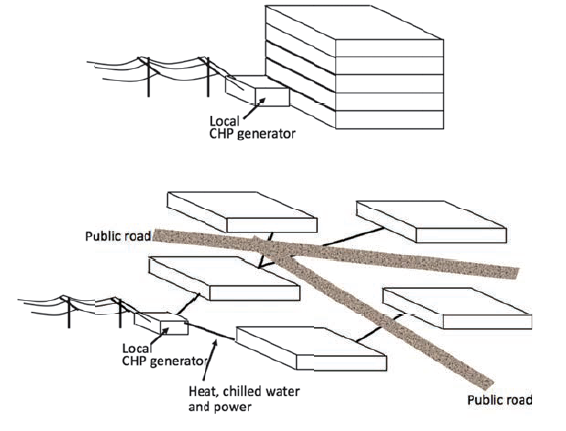 Local
CHP generator

Public road

Local
CHP generator

Heat, chilled water
and power

Public road