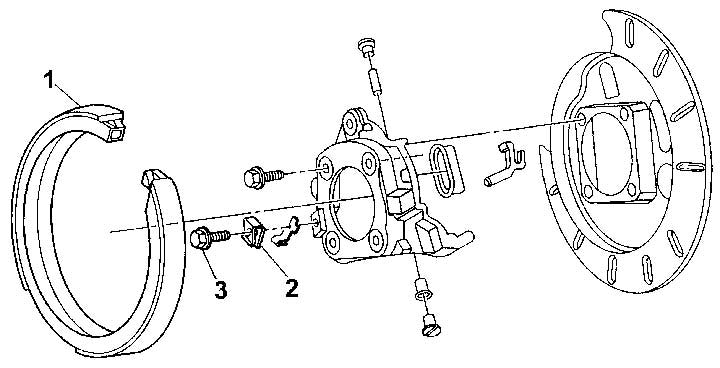 1
3
2