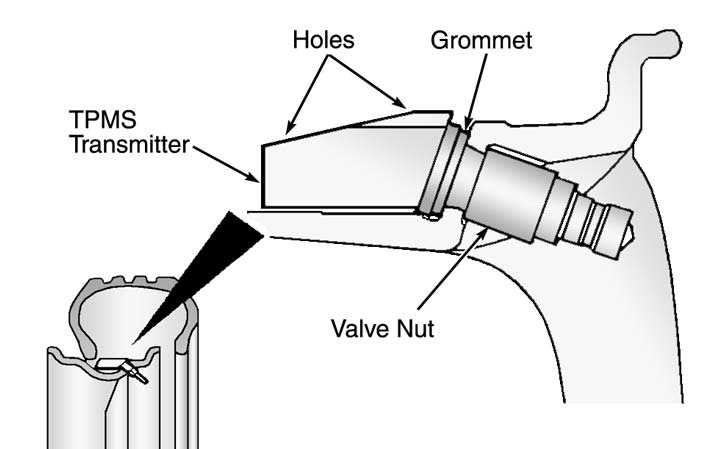 Holes
Grommet
TPMS Transmitter
Valve Nut