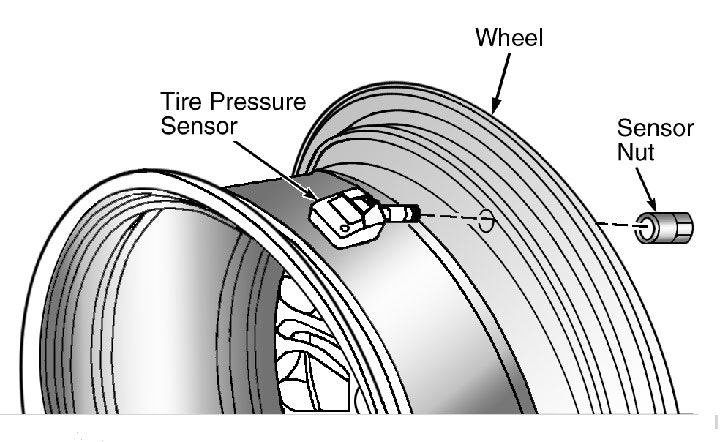 Wheel

Tire Pressure Sensor

Sensor Nut