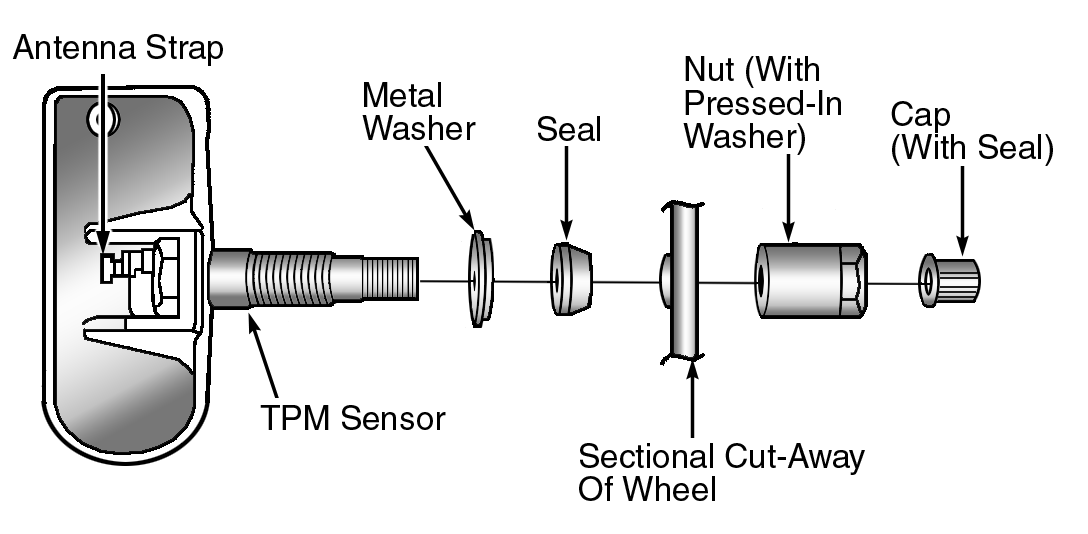 Antenna Strap

Metal Washer

Seal

Nut (With Pressed-In Washer)

Cap (With Seal)

TPM Sensor

Sectional Cut-Away Of Wheel