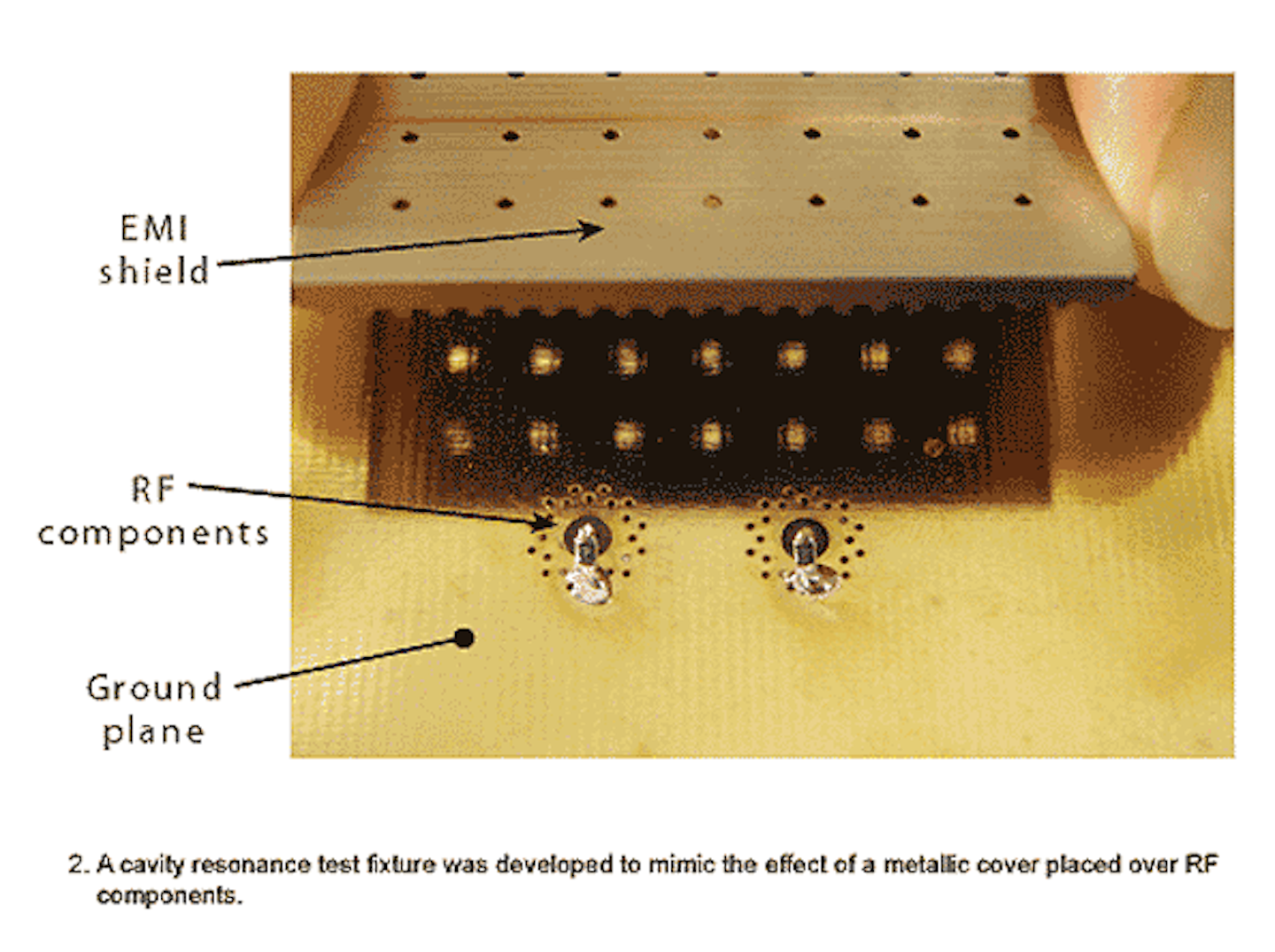 EMI shield

RF components

Ground plane

2. A cavity resonance test fixture was developed to mimic the effect of a metallic cover placed over RF components.