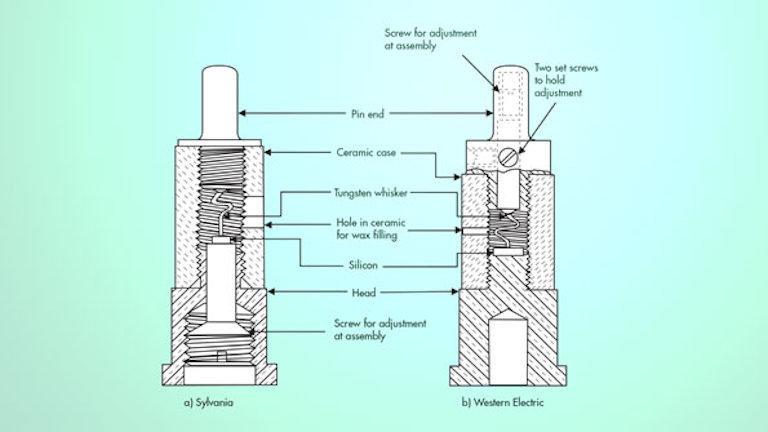 Screw for adjustment at assembly

Two set screws to hold adjustment

Pin end

Ceramic case

Tungsten whisker

Hole in ceramic for wax filling

Silicon

Head

Screw for adjustment at assembly

a) Sylvania

b) Western Electric