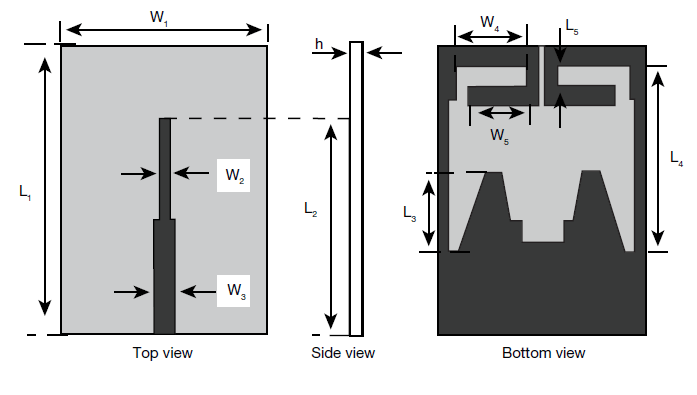 $W_1$
$L_1$
$W_2$
$W_3$
Top view
h
$L_2$
Side view
$W_4$
$L_5$
$W_5$
$L_4$
$L_3$
Bottom view