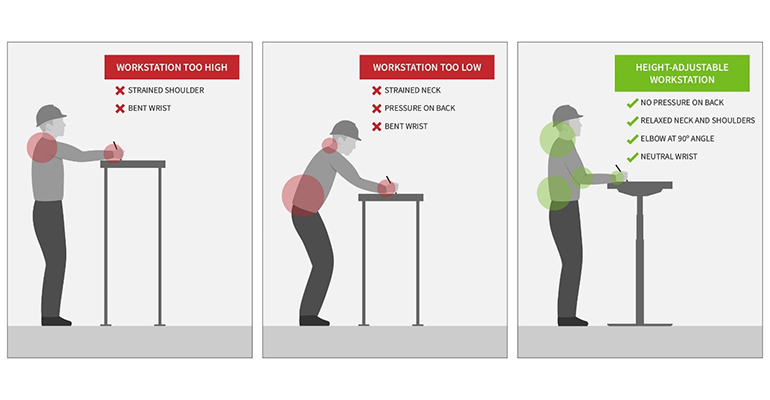 WORKSTATION TOO HIGH

✖ STRAINED SHOULDER
✖ BENT WRIST

WORKSTATION TOO LOW

✖ STRAINED NECK
✖ PRESSURE ON BACK
✖ BENT WRIST

HEIGHT-ADJUSTABLE WORKSTATION

✔ NO PRESSURE ON BACK
✔ RELAXED NECK AND SHOULDERS
✔ ELBOW AT 90° ANGLE
✔ NEUTRAL WRIST