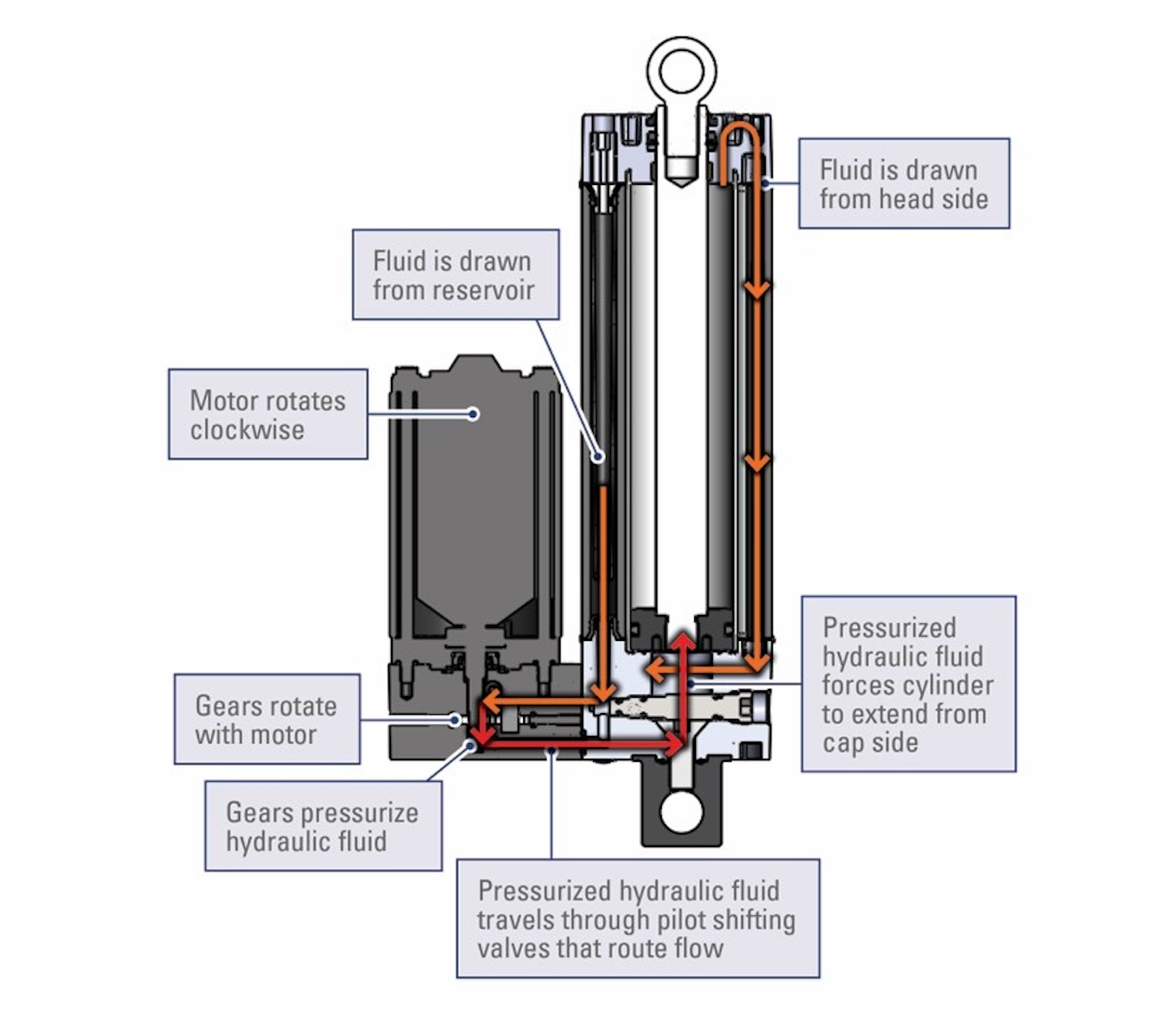 Fluid is drawn from head side

Fluid is drawn from reservoir

Motor rotates clockwise

Pressurized hydraulic fluid forces cylinder to extend from cap side

Gears rotate with motor

Gears pressurize hydraulic fluid

Pressurized hydraulic fluid travels through pilot shifting valves that route flow