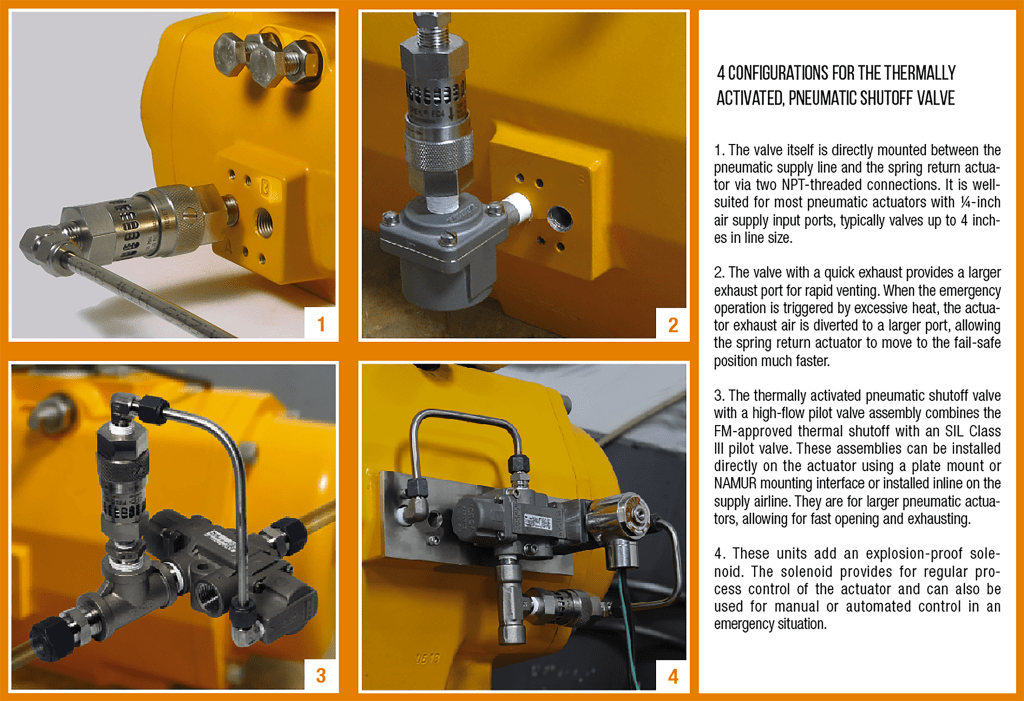 1

2

3

4

4 CONFIGURATIONS FOR THE THERMALLY ACTIVATED, PNEUMATIC SHUTOFF VALVE

1. The valve itself is directly mounted between the pneumatic supply line and the spring return actuator via two NPT-threaded connections. It is well-suited for most pneumatic actuators with ¼-inch air supply input ports, typically valves up to 4 inches in line size.

2. The valve with a quick exhaust provides a larger exhaust port for rapid venting. When the emergency operation is triggered by excessive heat, the actuator exhaust air is diverted to a larger port, allowing the spring return actuator to move to the fail-safe position much faster.

3. The thermally activated pneumatic shutoff valve with a high-flow pilot valve assembly combines the FM-approved thermal shutoff with an SIL Class III pilot valve. These assemblies can be installed directly on the actuator using a plate mount or NAMUR mounting interface or installed inline on the supply airline. They are for larger pneumatic actuators, allowing for fast opening and exhausting.

4. These units add an explosion-proof solenoid. The solenoid provides for regular process control of the actuator and can also be used for manual or automated control in an emergency situation.