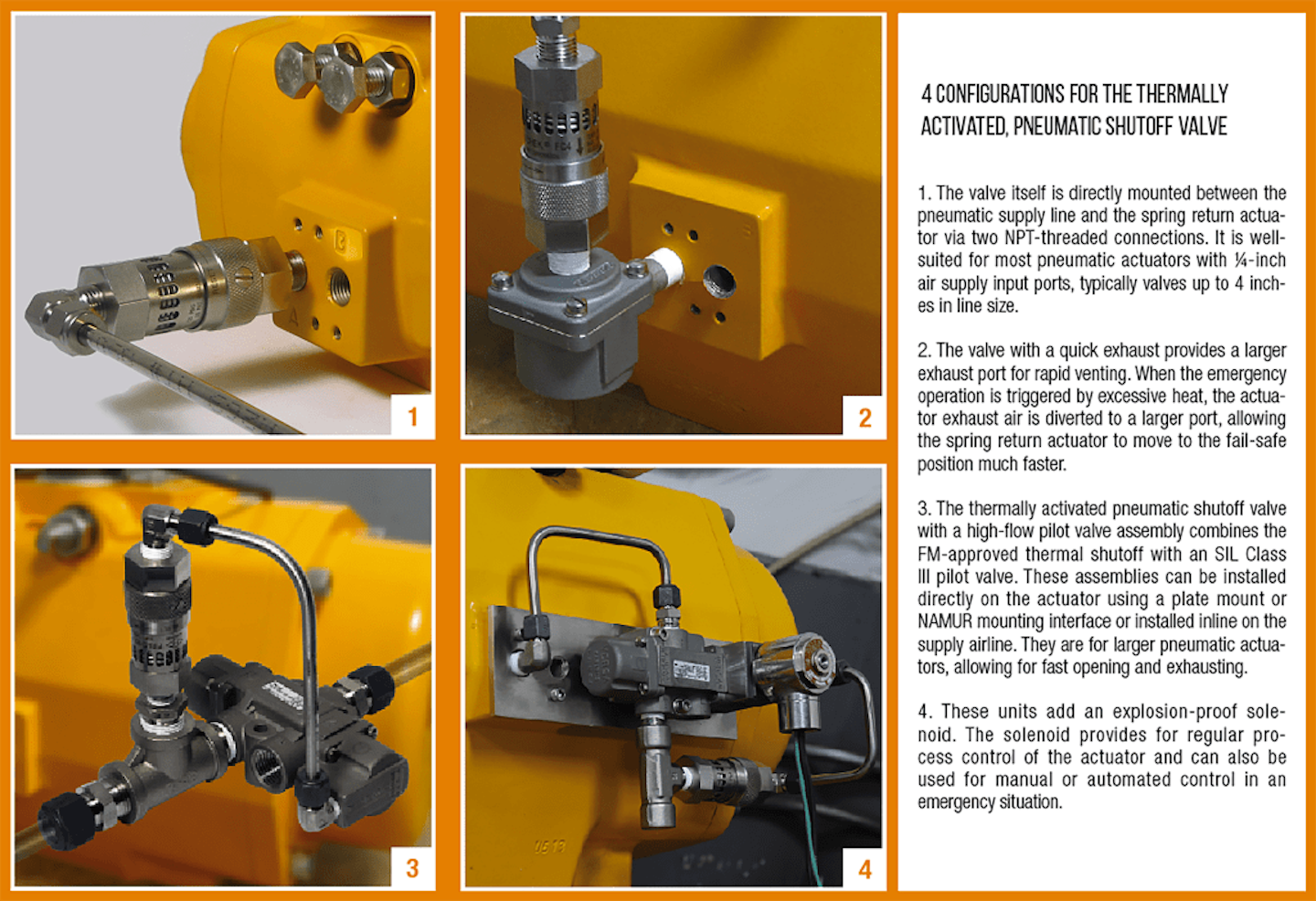 1

2

3

4

4 CONFIGURATIONS FOR THE THERMALLY ACTIVATED, PNEUMATIC SHUTOFF VALVE

1. The valve itself is directly mounted between the pneumatic supply line and the spring return actuator via two NPT-threaded connections. It is well-suited for most pneumatic actuators with ¼-inch air supply input ports, typically valves up to 4 inches in line size.

2. The valve with a quick exhaust provides a larger exhaust port for rapid venting. When the emergency operation is triggered by excessive heat, the actuator exhaust air is diverted to a larger port, allowing the spring return actuator to move to the fail-safe position much faster.

3. The thermally activated pneumatic shutoff valve with a high-flow pilot valve assembly combines the FM-approved thermal shutoff with an SIL Class III pilot valve. These assemblies can be installed directly on the actuator using a plate mount or NAMUR mounting interface or installed inline on the supply airline. They are for larger pneumatic actuators, allowing for fast opening and exhausting.

4. These units add an explosion-proof solenoid. The solenoid provides for regular process control of the actuator and can also be used for manual or automated control in an emergency situation.