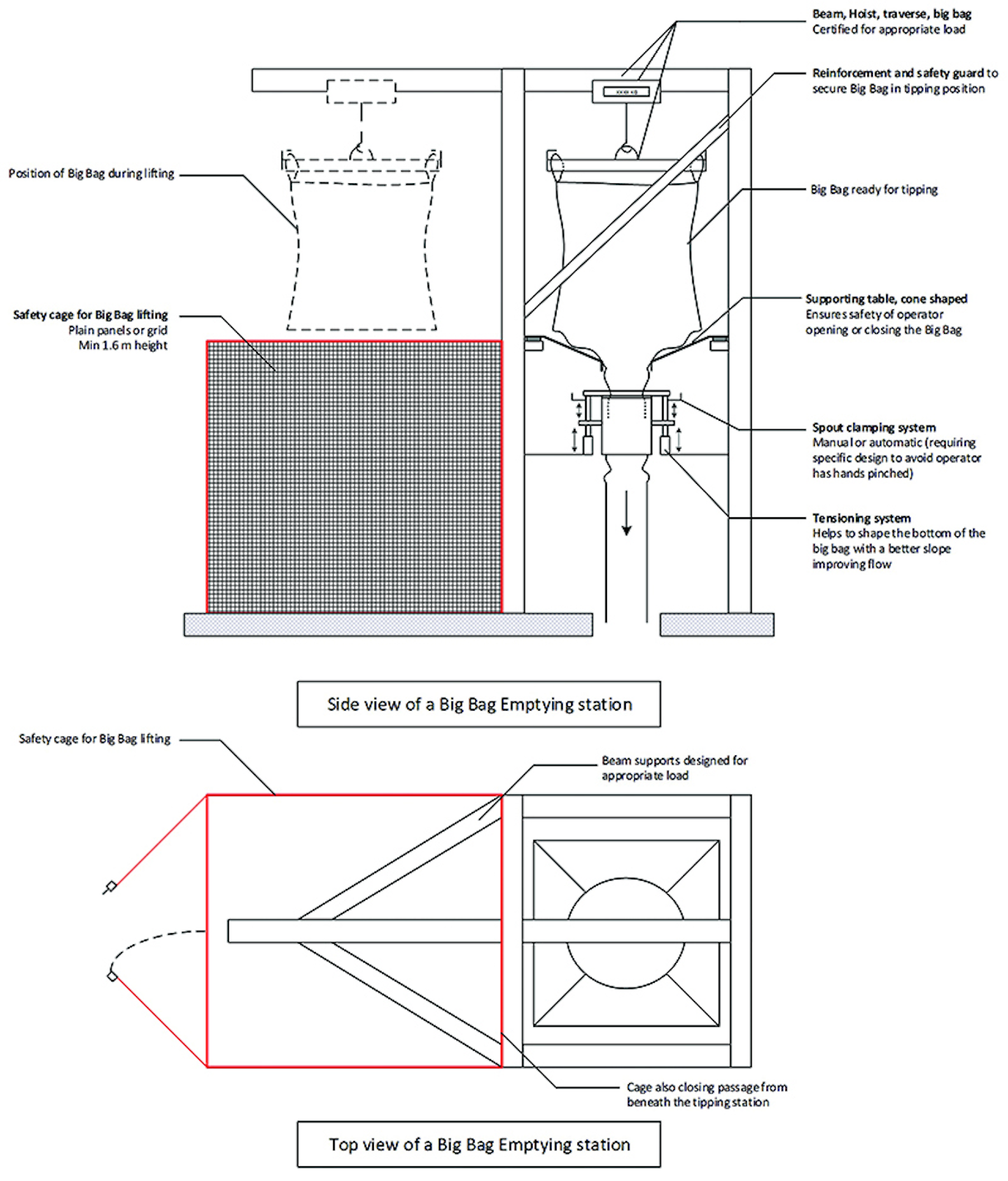 Beam, Hoist, traverse, big bag
Certified for appropriate load

Reinforcement and safety guard to secure Big Bag in tipping position

Position of Big Bag during lifting

Big Bag ready for tipping

Safety cage for Big Bag lifting
Plain panels or grid
Min 1.6 m height

Supporting table, cone shaped
Ensures safety of operator opening or closing the Big Bag

Spout clamping system
Manual or automatic (requiring specific design to avoid operator has hands pinched)

Tensioning system
Helps to shape the bottom of the big bag with a better slope improving flow

Side view of a Big Bag Emptying station

Safety cage for Big Bag lifting

Beam supports designed for appropriate load

Cage also closing passage from beneath the tipping station

Top view of a Big Bag Emptying station