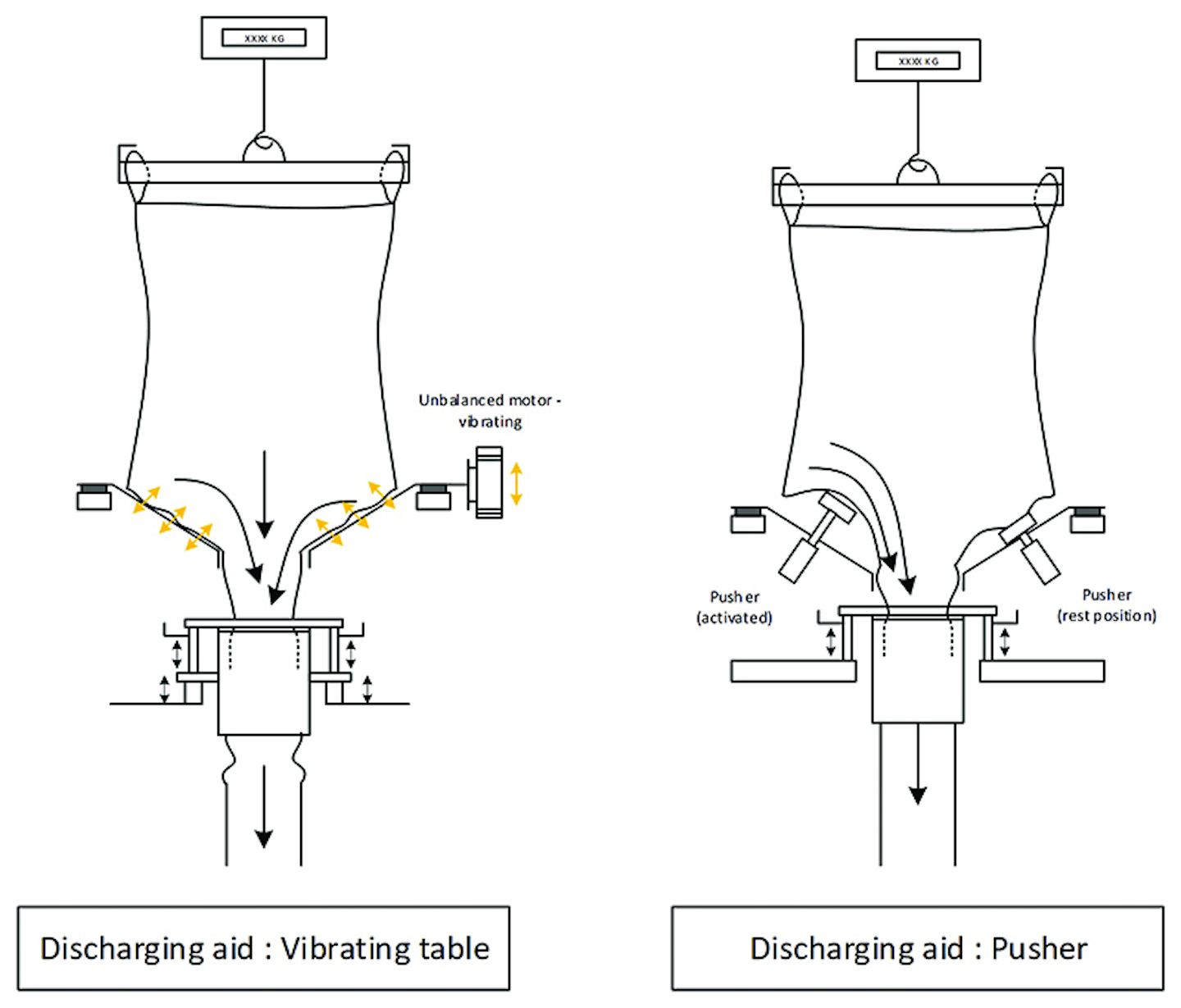 XXXX KG

Unbalanced motor - vibrating

Discharging aid : Vibrating table

XXXX KG

Pusher (activated)

Pusher (rest position)

Discharging aid : Pusher