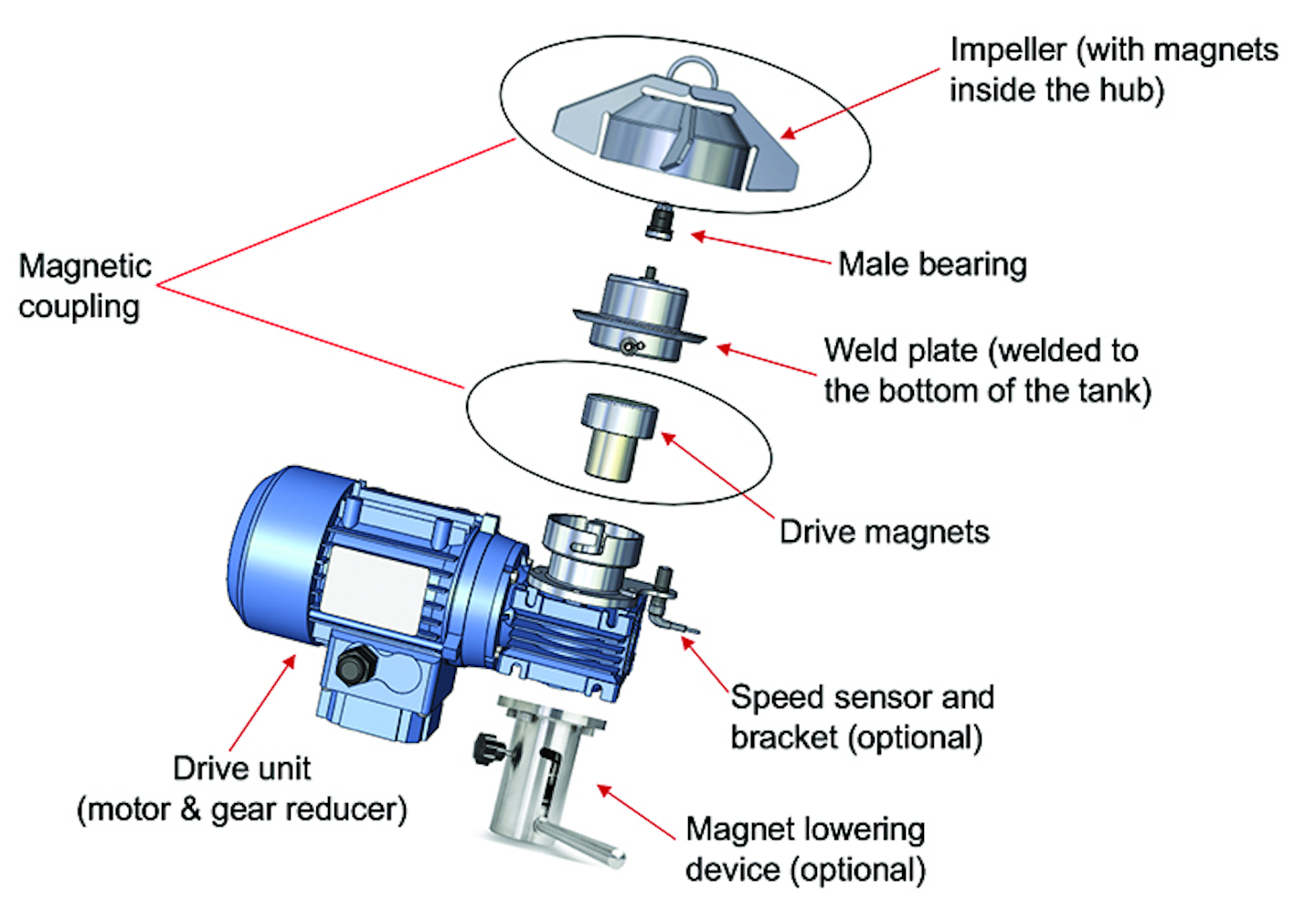 Impeller (with magnets inside the hub)

Magnetic coupling

Male bearing

Weld plate (welded to the bottom of the tank)

Drive magnets

Speed sensor and bracket (optional)

Drive unit (motor & gear reducer)

Magnet lowering device (optional)