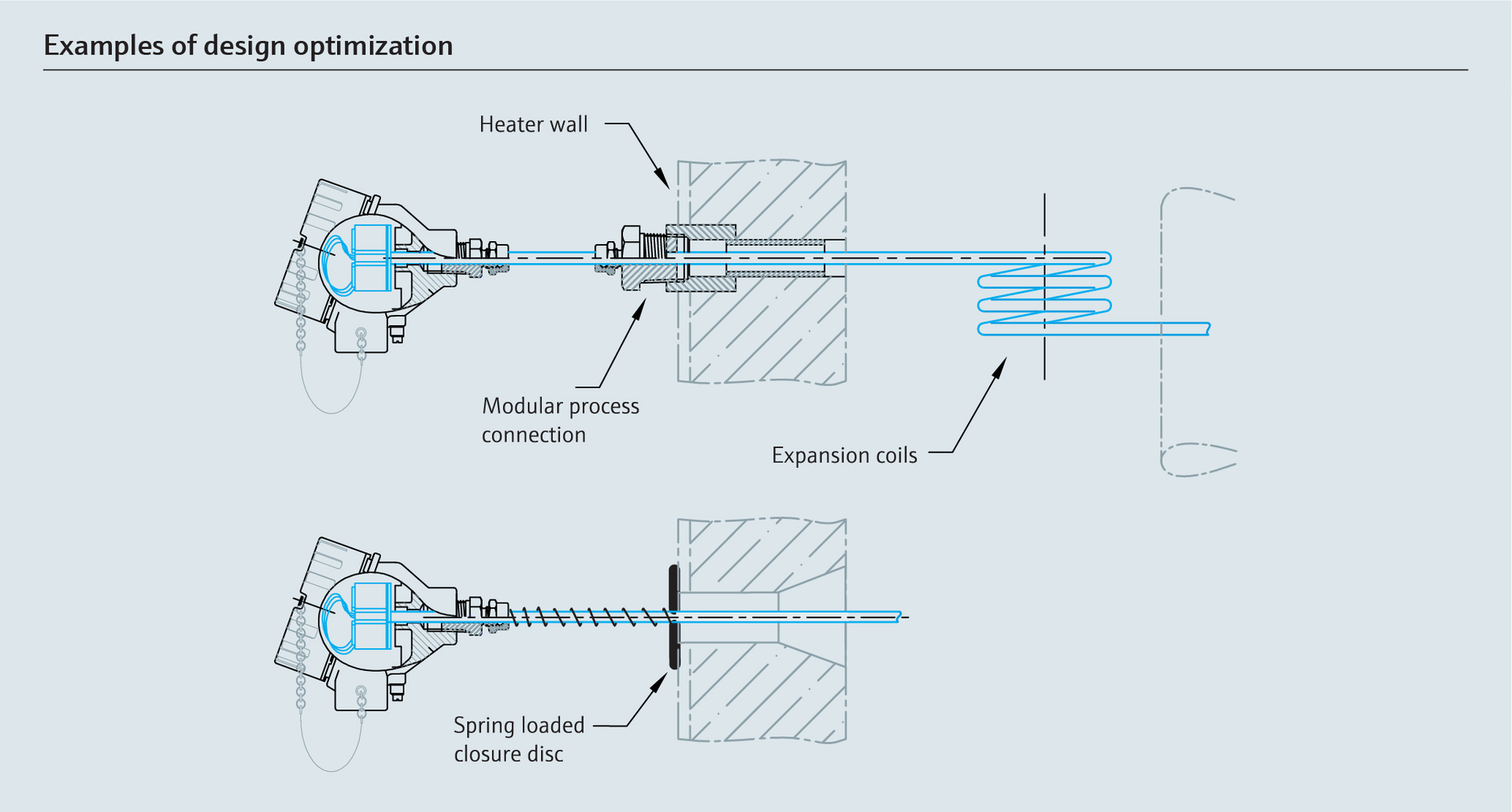 Examples of design optimization

Heater wall

Modular process connection

Expansion coils

Spring loaded closure disc