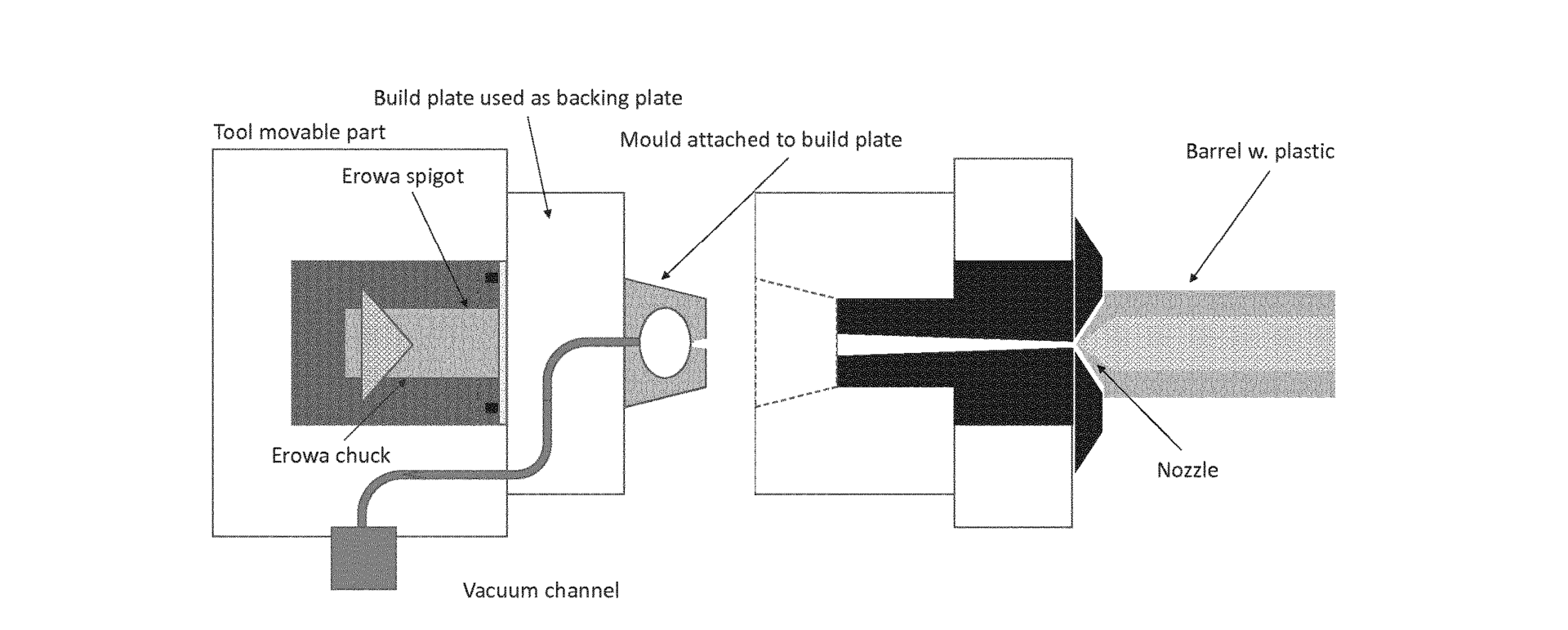 Build plate used as backing plate

Tool movable part

Mould attached to build plate

Barrel w. plastic

Erowa spigot

Erowa chuck

Nozzle

Vacuum channel