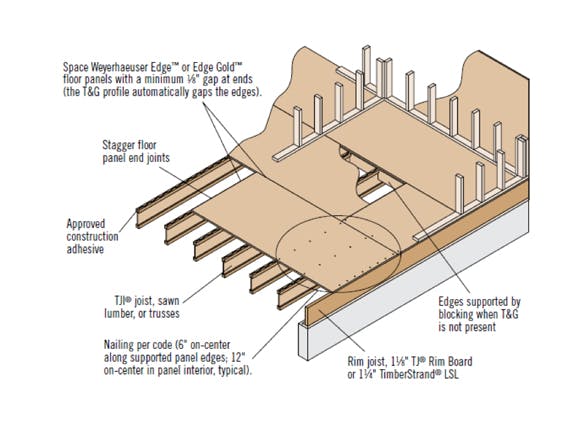 Space Weyerhaeuser Edge™ or Edge Gold™ floor panels with a minimum ⅛" gap at ends (the T&G profile automatically gaps the edges).

Stagger floor panel end joints

Approved construction adhesive

TJI® joist, sawn lumber, or trusses

Nailing per code (6" on-center along supported panel edges; 12" on-center in panel interior, typical).

Edges supported by blocking when T&G is not present

Rim joist, 1⅛" TJ® Rim Board or 1¼" TimberStrand® LSL