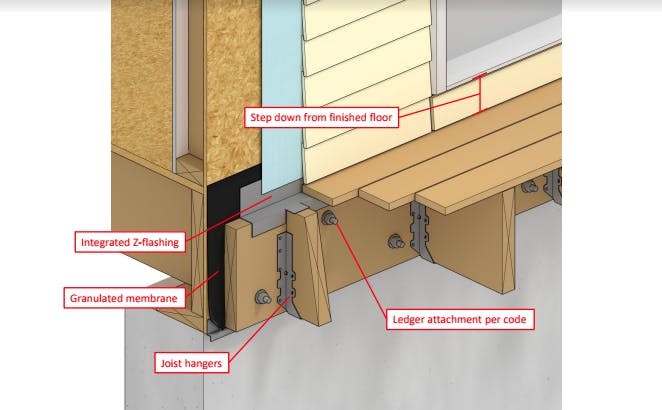 Step down from finished floor

Integrated Z-flashing

Granulated membrane

Ledger attachment per code

Joist hangers