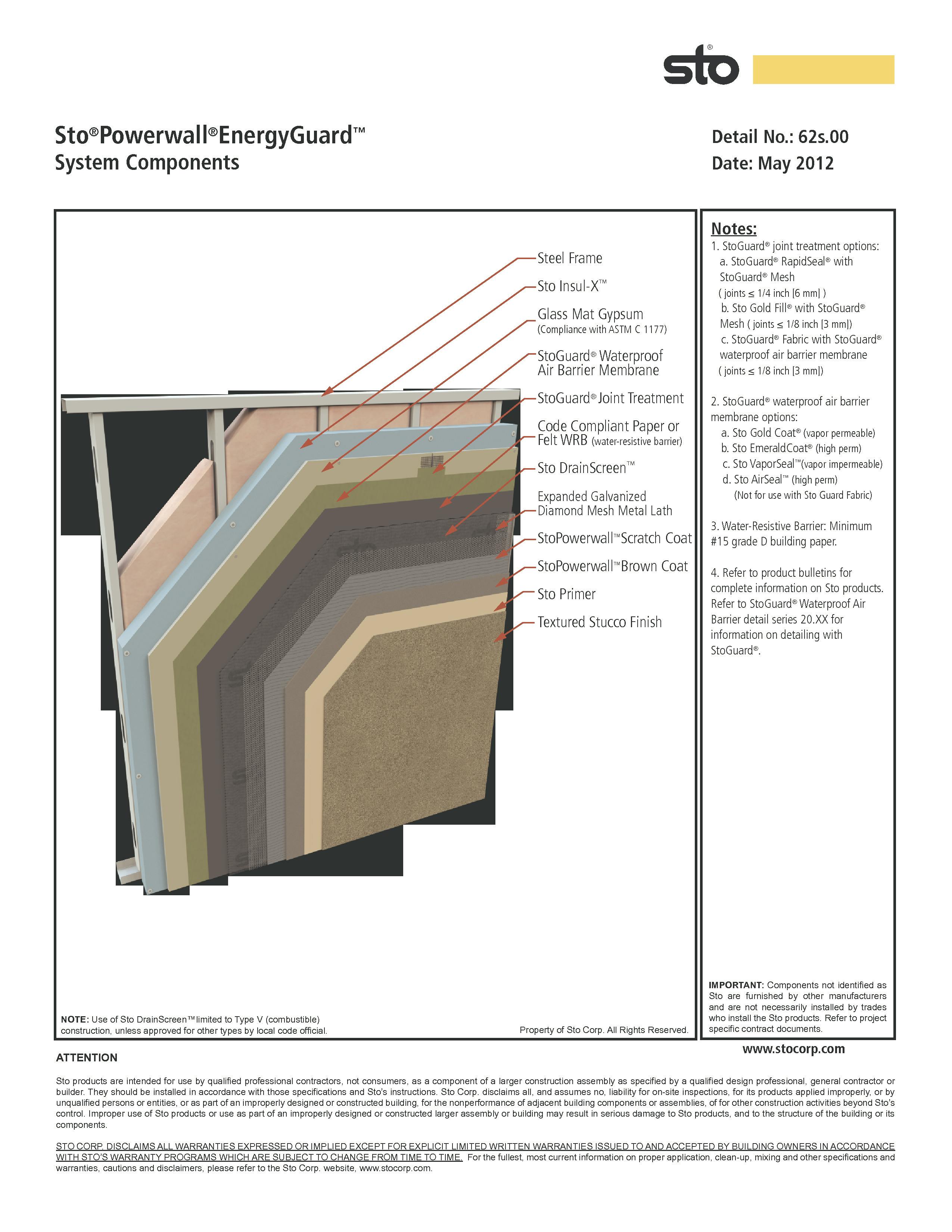 sto®

Sto®Powerwall®EnergyGuard™
System Components

Detail No.: 62s.00
Date: May 2012

Steel Frame
Sto Insul-X™
Glass Mat Gypsum
(Compliance with ASTM C 1177)
StoGuard® Waterproof Air Barrier Membrane
StoGuard® Joint Treatment
Code Compliant Paper or Felt WRB (water-resistive barrier)
Sto DrainScreen™
Expanded Galvanized Diamond Mesh Metal Lath
StoPowerwall™Scratch Coat
StoPowerwall™Brown Coat
Sto Primer
Textured Stucco Finish

NOTE: Use of Sto DrainScreen™ limited to Type V (combustible) construction, unless approved for other types by local code official.

Property of Sto Corp. All Rights Reserved.

Notes:
1. StoGuard® joint treatment options:
a. StoGuard® RapidSeal® with StoGuard® Mesh
( joints ≤ 1/4 inch [6 mm] )
b. Sto Gold Fill® with StoGuard® Mesh ( joints ≤ 1/8 inch [3 mm])
c. StoGuard® Fabric with StoGuard® waterproof air barrier membrane
( joints ≤ 1/8 inch [3 mm])

2. StoGuard® waterproof air barrier membrane options:
a. Sto Gold Coat® (vapor permeable)
b. Sto EmeraldCoat® (high perm)
c. Sto VaporSeal™(vapor impermeable)
d. Sto AirSeal™ (high perm)
(Not for use with Sto Guard Fabric)

3. Water-Resistive Barrier: Minimum #15 grade D building paper.

4. Refer to product bulletins for complete information on Sto products. Refer to StoGuard® Waterproof Air Barrier detail series 20.XX for information on detailing with StoGuard®.

IMPORTANT: Components not identified as Sto are furnished by other manufacturers and are not necessarily installed by trades who install the Sto products. Refer to project specific contract documents.

www.stocorp.com

ATTENTION

Sto products are intended for use by qualified professional contractors, not consumers, as a component of a larger construction assembly as specified by a qualified design professional, general contractor or builder. They should be installed in accordance with those specifications and Sto's instructions. Sto Corp. disclaims all, and assumes no, liability for on-site inspections, for its products applied improperly, or by unqualified persons or entities, or as part of an improperly designed or constructed building, for the nonperformance of adjacent building components or assemblies, of for other construction activities beyond Sto's control. Improper use of Sto products or use as part of an improperly designed or constructed larger assembly or building may result in serious damage to Sto products, and to the structure of the building or its components.

STO CORP. DISCLAIMS ALL WARRANTIES EXPRESSED OR IMPLIED EXCEPT FOR EXPLICIT LIMITED WRITTEN WARRANTIES ISSUED TO AND ACCEPTED BY BUILDING OWNERS IN ACCORDANCE WITH STO'S WARRANTY PROGRAMS WHICH ARE SUBJECT TO CHANGE FROM TIME TO TIME. For the fullest, most current information on proper application, clean-up, mixing and other specifications and warranties, cautions and disclaimers, please refer to the Sto Corp. website, www.stocorp.com.