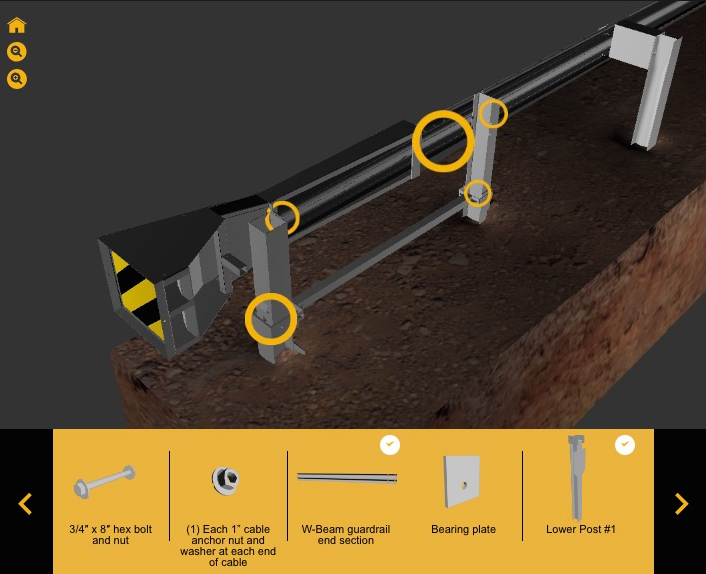 3/4" x 8" hex bolt and nut

(1) Each 1" cable anchor nut and washer at each end of cable

W-Beam guardrail end section

Bearing plate

Lower Post #1