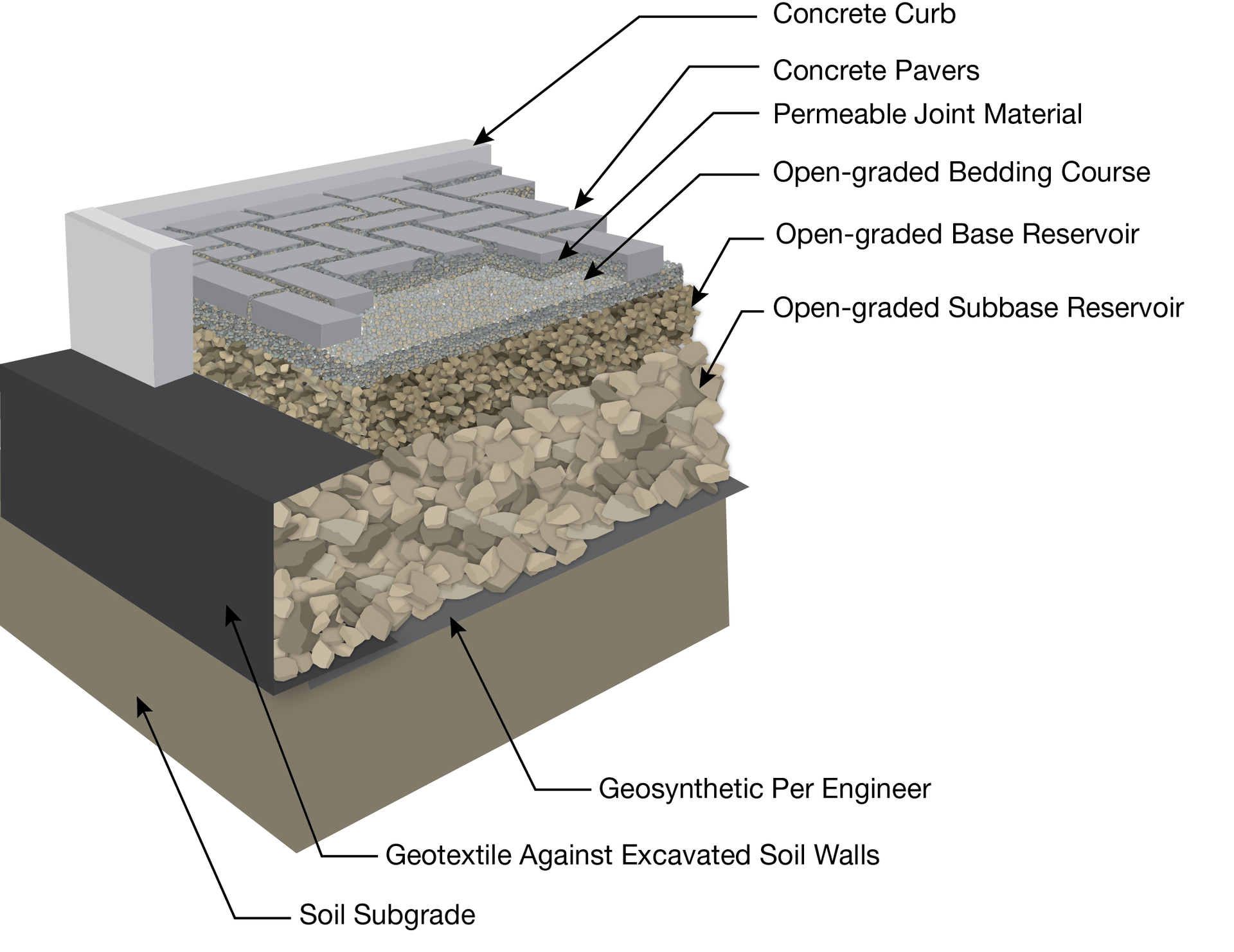 Concrete Curb

Concrete Pavers

Permeable Joint Material

Open-graded Bedding Course

Open-graded Base Reservoir

Open-graded Subbase Reservoir

Geosynthetic Per Engineer

Geotextile Against Excavated Soil Walls

Soil Subgrade