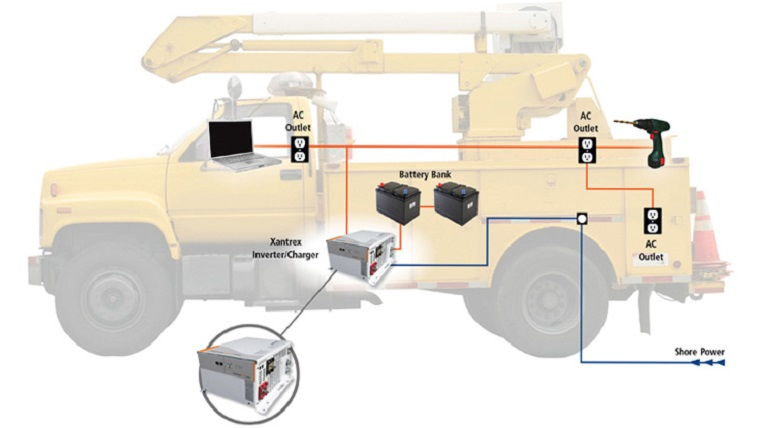 AC Outlet

AC Outlet

Battery Bank

Xantrex Inverter/Charger

AC Outlet

Shore Power