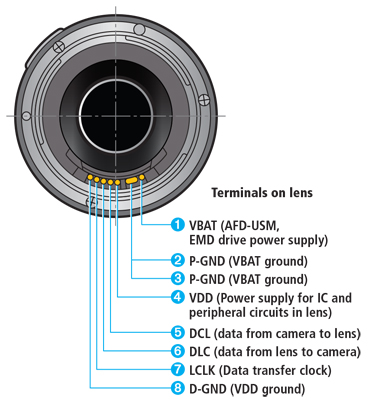 Terminals on lens

1 VBAT (AFD-USM, EMD drive power supply)

2 P-GND (VBAT ground)

3 P-GND (VBAT ground)

4 VDD (Power supply for IC and peripheral circuits in lens)

5 DCL (data from camera to lens)

6 DLC (data from lens to camera)

7 LCLK (Data transfer clock)

8 D-GND (VDD ground)