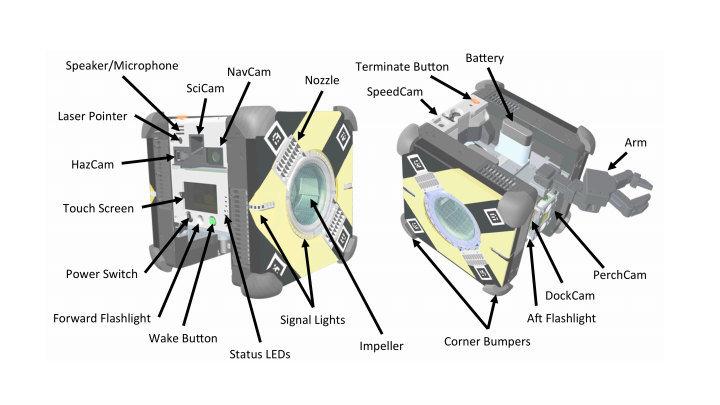 Speaker/Microphone
SciCam
NavCam
Nozzle
Laser Pointer
HazCam
Touch Screen
Power Switch
Forward Flashlight
Wake Button
Status LEDs
Signal Lights
Impeller
Terminate Button
Battery
SpeedCam
Arm
PerchCam
DockCam
Aft Flashlight
Corner Bumpers