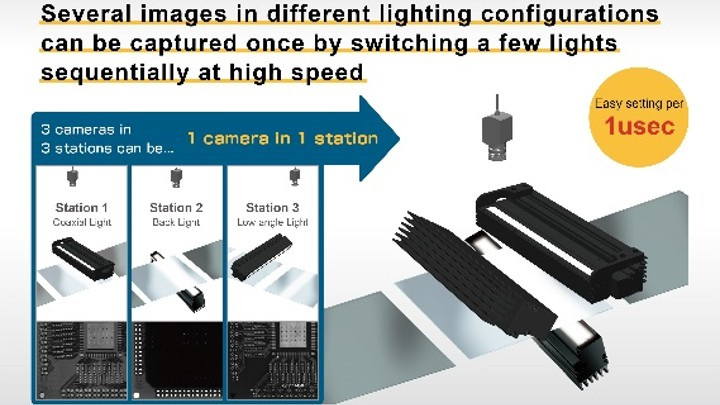 Several images in different lighting configurations can be captured once by switching a few lights sequentially at high speed

3 cameras in 3 stations can be...

1 camera in 1 station

Easy setting per
1usec

Station 1
Coaxial Light

Station 2
Back Light

Station 3
Low angle Light