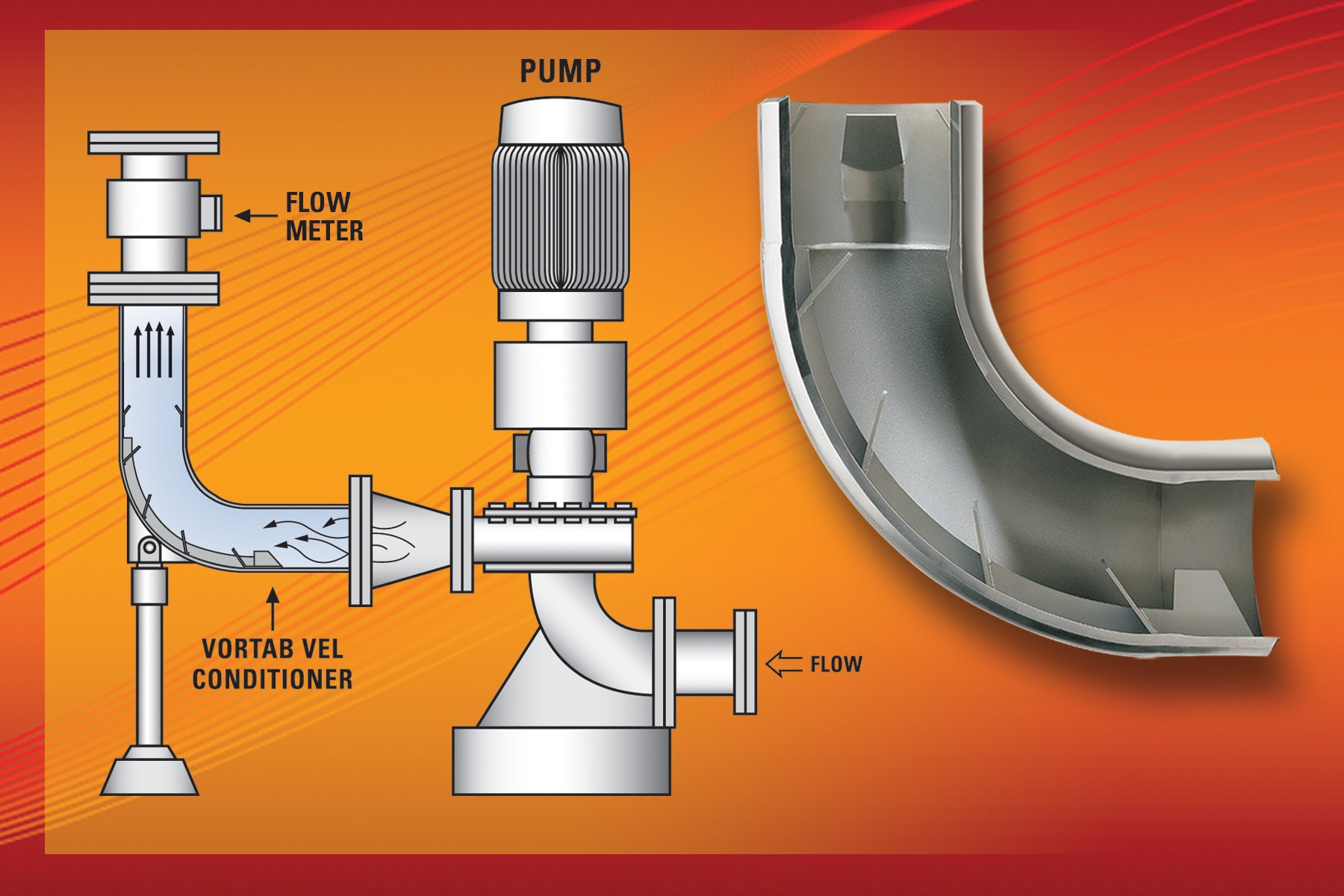 PUMP

FLOW METER

VORTAB VEL CONDITIONER

FLOW